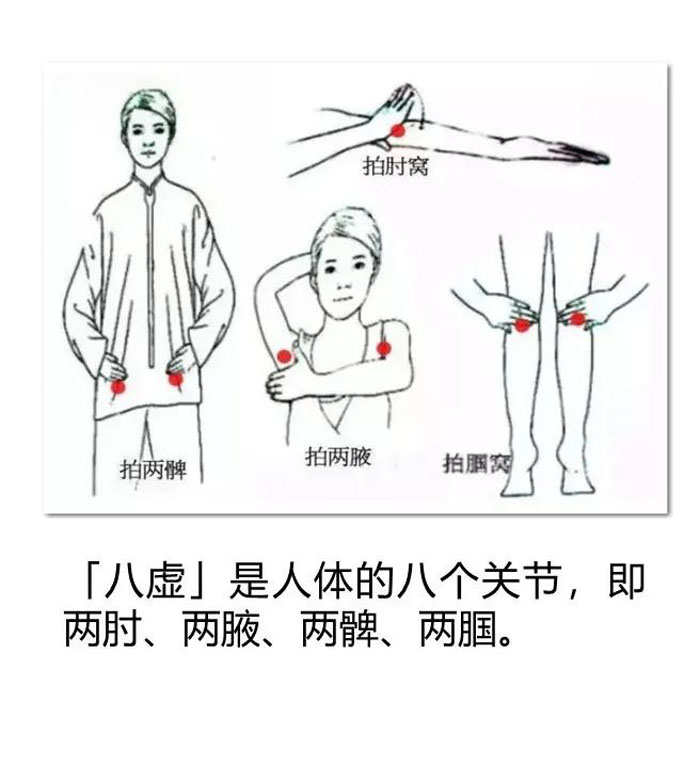 拍肘窝

拍两髀

拍两腋

拍腘窝

「八虚」是人体的八个关节，即两肘、两腋、两髀、两腘。