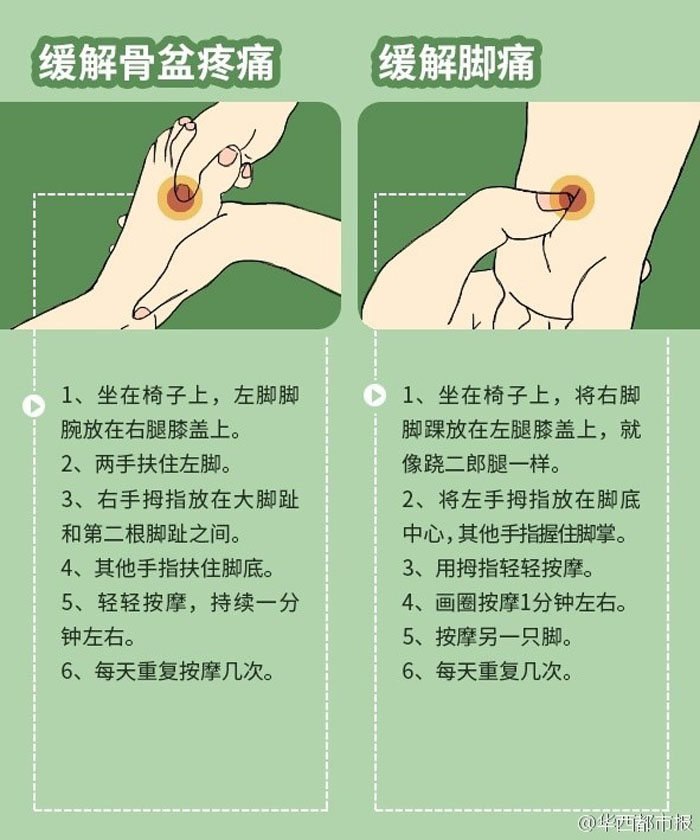 缓解骨盆疼痛

1、坐在椅子上，左脚脚腕放在右腿膝盖上。
2、两手扶住左脚。
3、右手拇指放在大脚趾和第二根脚趾之间。
4、其他手指扶住脚底。
5、轻轻按摩，持续一分钟左右。
6、每天重复按摩几次。

缓解脚痛

1、坐在椅子上，将右脚脚踝放在左腿膝盖上，就像跷二郎腿一样。
2、将左手拇指放在脚底中心，其他手指握住脚掌。
3、用拇指轻轻按摩。
4、画圈按摩1分钟左右。
5、按摩另一只脚。
6、每天重复几次。

@华西都市报