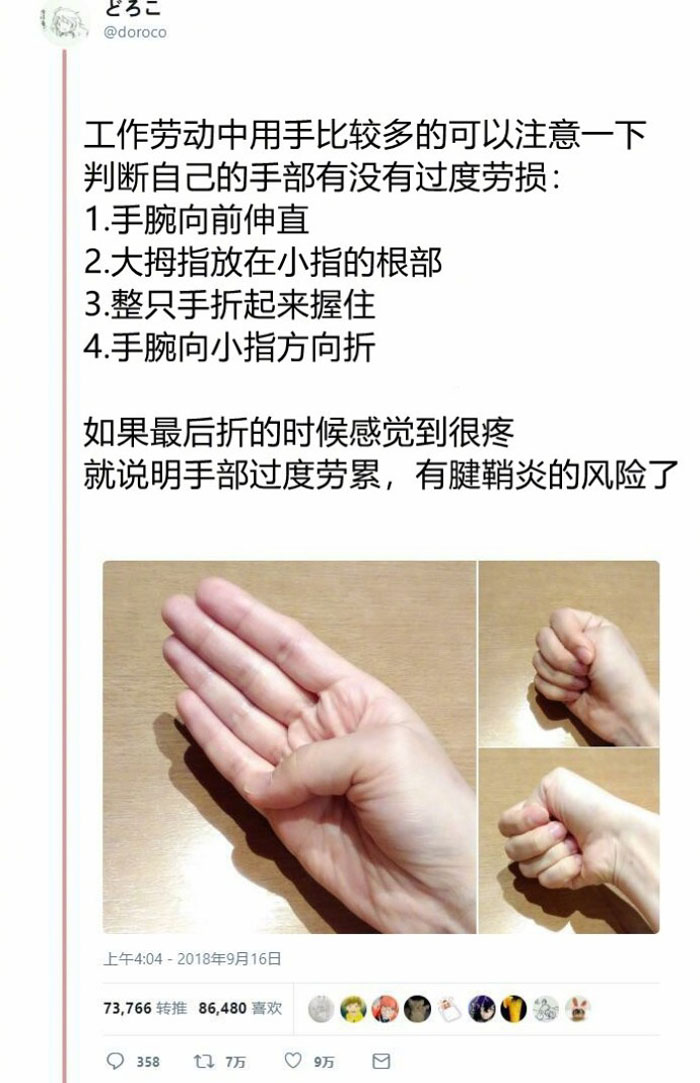 どろこ
@doroco

工作劳动中用手比较多的可以注意一下
判断自己的手部有没有过度劳损：
1.手腕向前伸直
2.大拇指放在小指的根部
3.整只手折起来握住
4.手腕向小指方向折

如果最后折的时候感觉到很疼
就说明手部过度劳累，有腱鞘炎的风险了

上午4:04 - 2018年9月16日

73,766 转推 86,480 喜欢

358 7万 9万